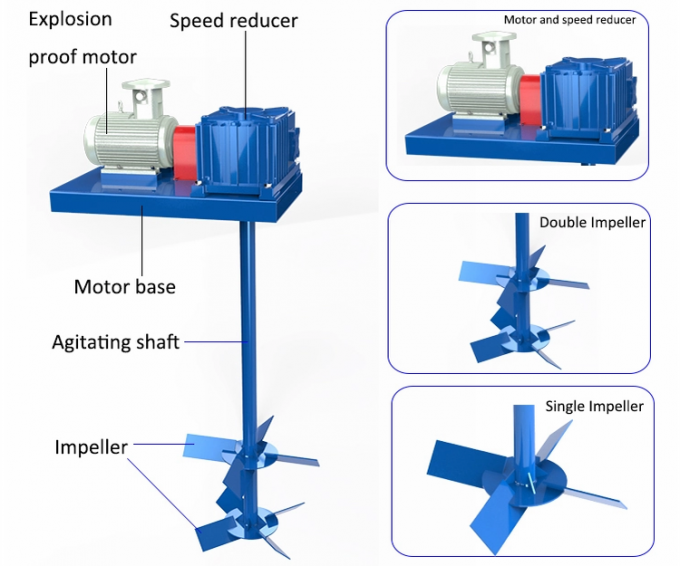 Explosion proof motor

Speed reducer

Motor base

Agitating shaft

Impeller

Motor and speed reducer

Double Impeller

Single Impeller